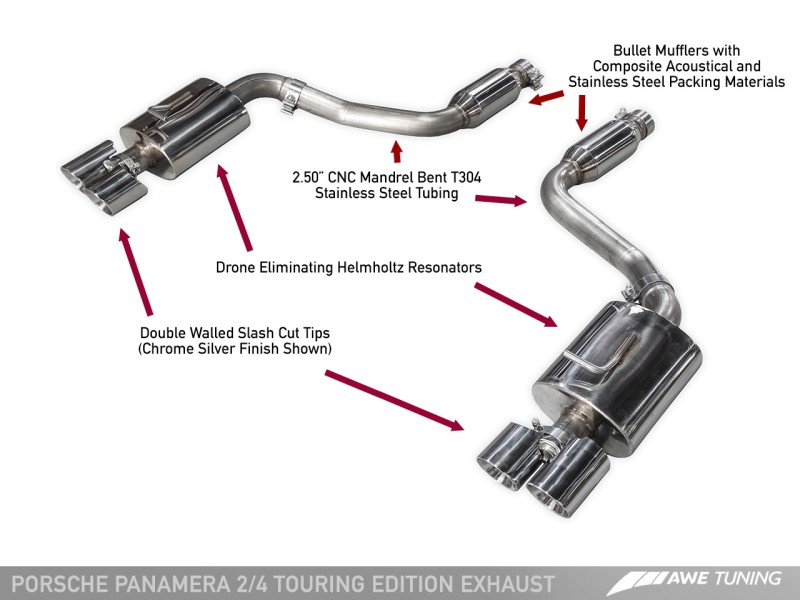 Bullet Mufflers with Composite Acoustical and Stainless Steel Packing Materials

2.50" CNC Mandrel Bent T304 Stainless Steel Tubing

Drone Eliminating Helmholtz Resonators

Double Walled Slash Cut Tips (Chrome Silver Finish Shown)

PORSCHE PANAMERA 2/4 TOURING EDITION EXHAUST

AWE TUNING