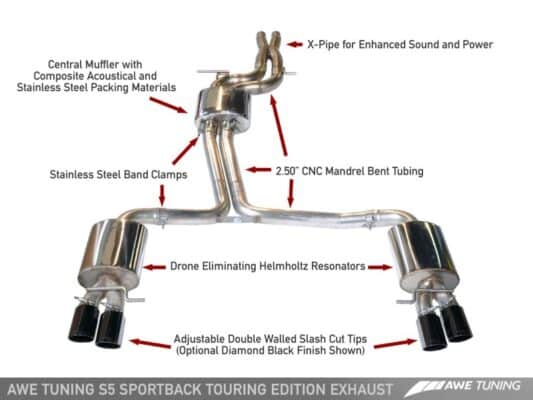 X-Pipe for Enhanced Sound and Power

Central Muffler with Composite Acoustical and Stainless Steel Packing Materials

Stainless Steel Band Clamps

2.50" CNC Mandrel Bent Tubing

Drone Eliminating Helmholtz Resonators

Adjustable Double Walled Slash Cut Tips (Optional Diamond Black Finish Shown)

AWE TUNING S5 SPORTBACK TOURING EDITION EXHAUST

AWE TUNING