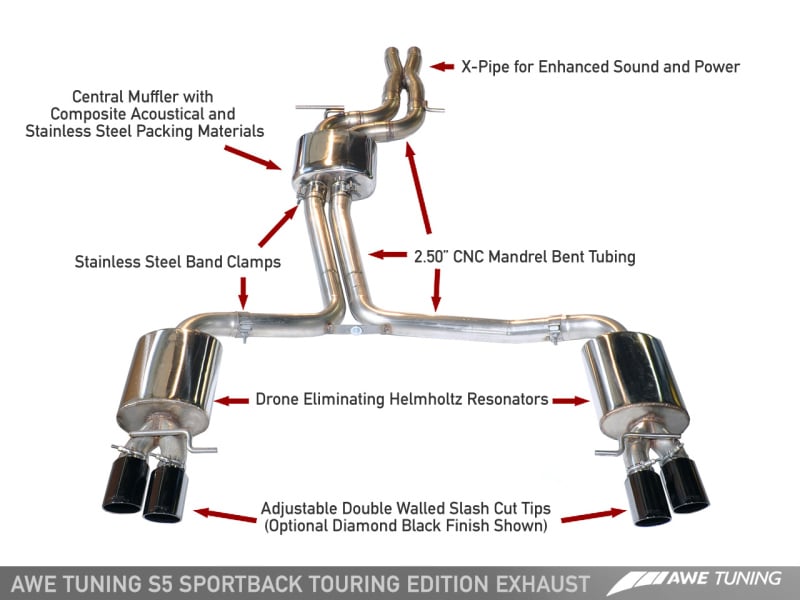 X-Pipe for Enhanced Sound and Power

Central Muffler with Composite Acoustical and Stainless Steel Packing Materials

Stainless Steel Band Clamps

2.50" CNC Mandrel Bent Tubing

Drone Eliminating Helmholtz Resonators

Adjustable Double Walled Slash Cut Tips (Optional Diamond Black Finish Shown)

AWE TUNING S5 SPORTBACK TOURING EDITION EXHAUST

AWE TUNING