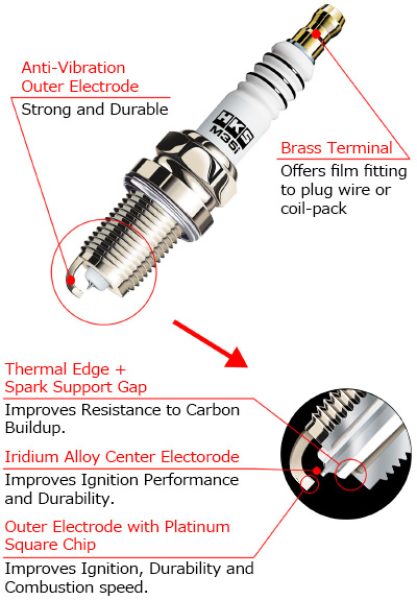 Anti-Vibration
Outer Electrode

Strong and Durable

HKS
M35i

Brass Terminal

Offers film fitting to plug wire or coil-pack

Thermal Edge +
Spark Support Gap

Improves Resistance to Carbon Buildup.

Iridium Alloy Center Electorode

Improves Ignition Performance and Durability.

Outer Electrode with Platinum Square Chip

Improves Ignition, Durability and Combustion speed.