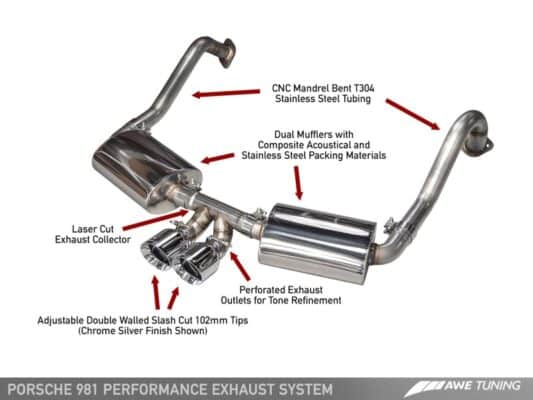 CNC Mandrel Bent T304
Stainless Steel Tubing

Dual Mufflers with
Composite Acoustical and
Stainless Steel Packing Materials

Laser Cut
Exhaust Collector

Perforated Exhaust
Outlets for Tone Refinement

Adjustable Double Walled Slash Cut 102mm Tips
(Chrome Silver Finish Shown)

PORSCHE 981 PERFORMANCE EXHAUST SYSTEM

AWE TUNING